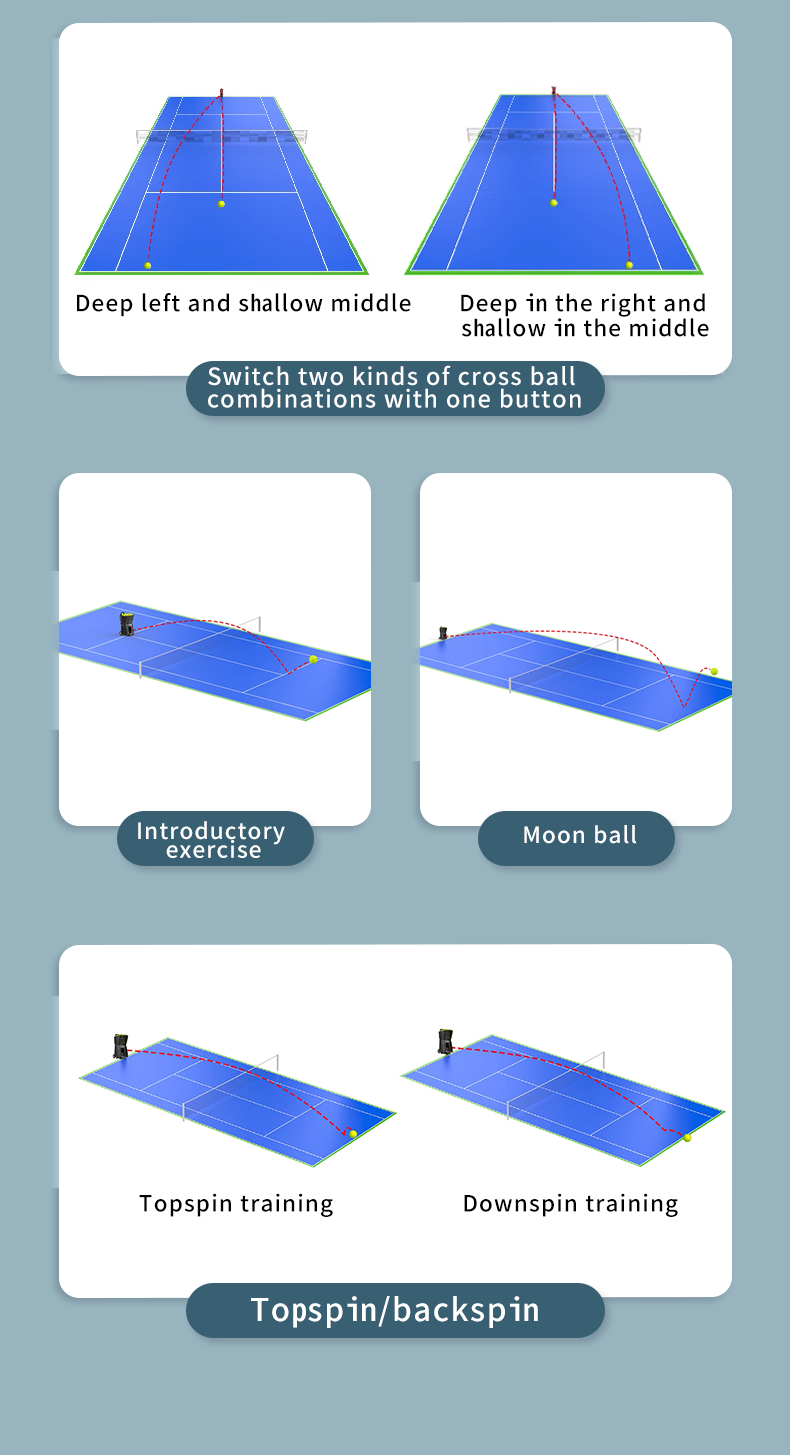 Deep left and shallow middle

Deep in the right and shallow in the middle

Switch two kinds of cross ball combinations with one button

Introductory exercise

Moon ball

Topspin training

Downspin training

Topspin/backspin